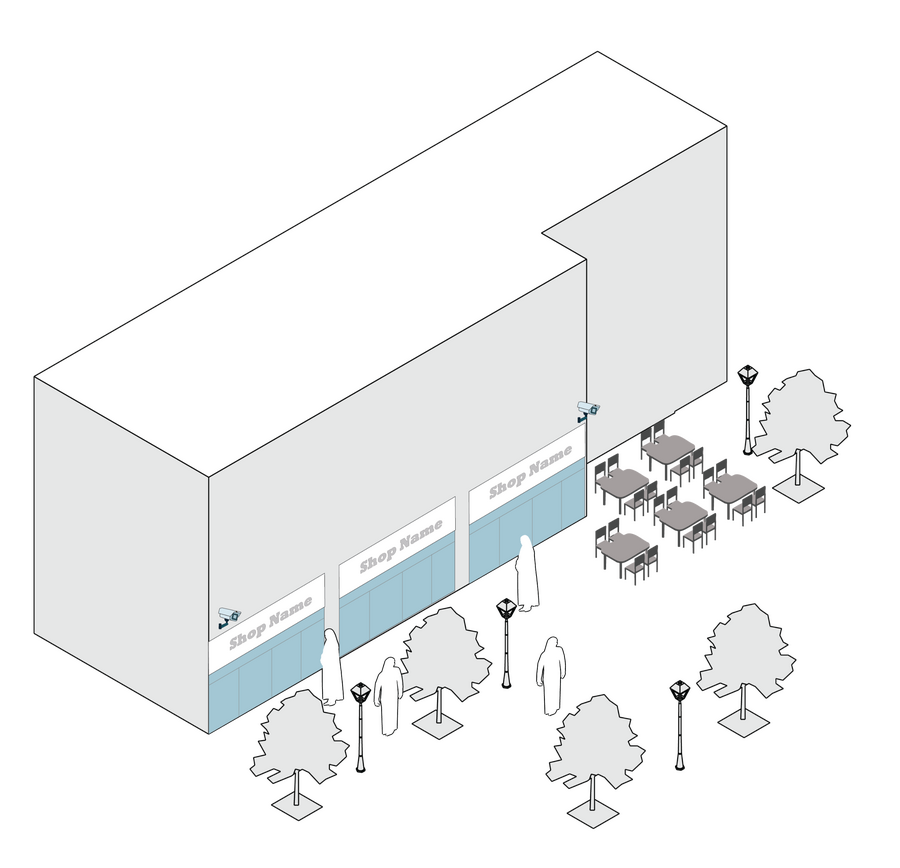 Shop Name

Shop Name

Shop Name