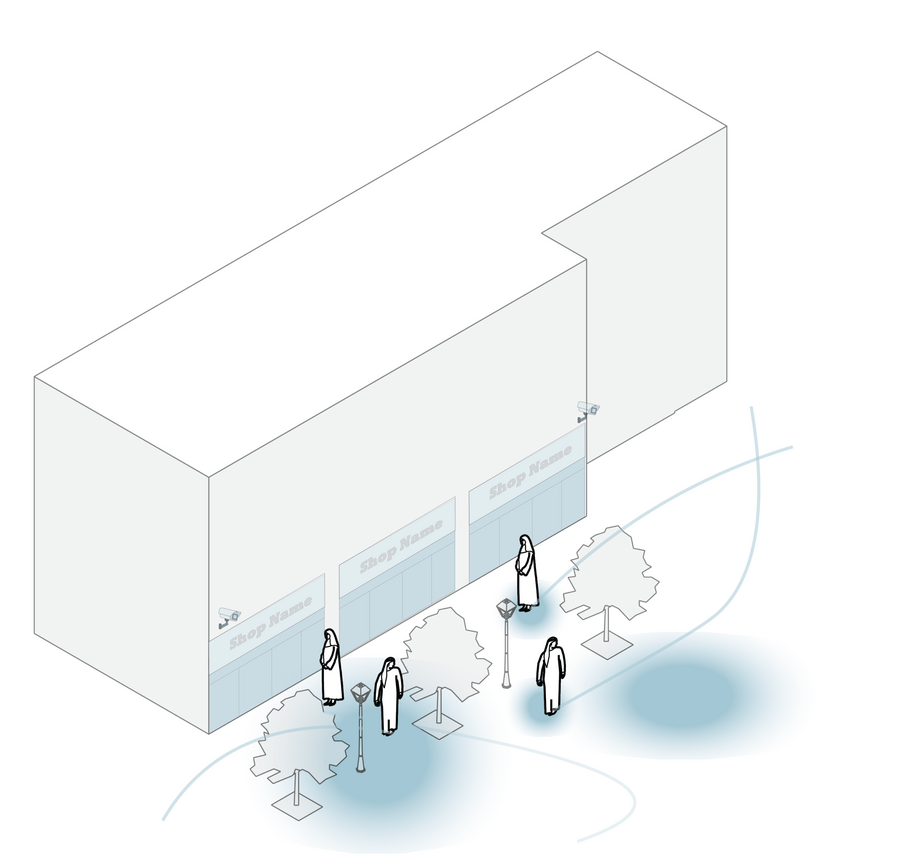 Shop Name

Shop Name

Shop Name